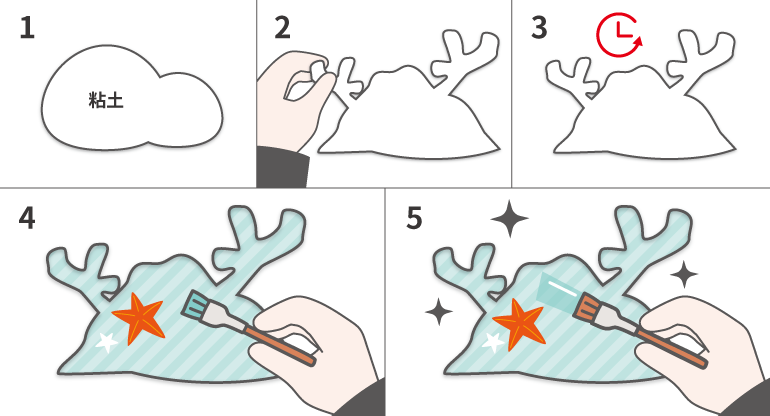 1

粘土

2

3

4

5